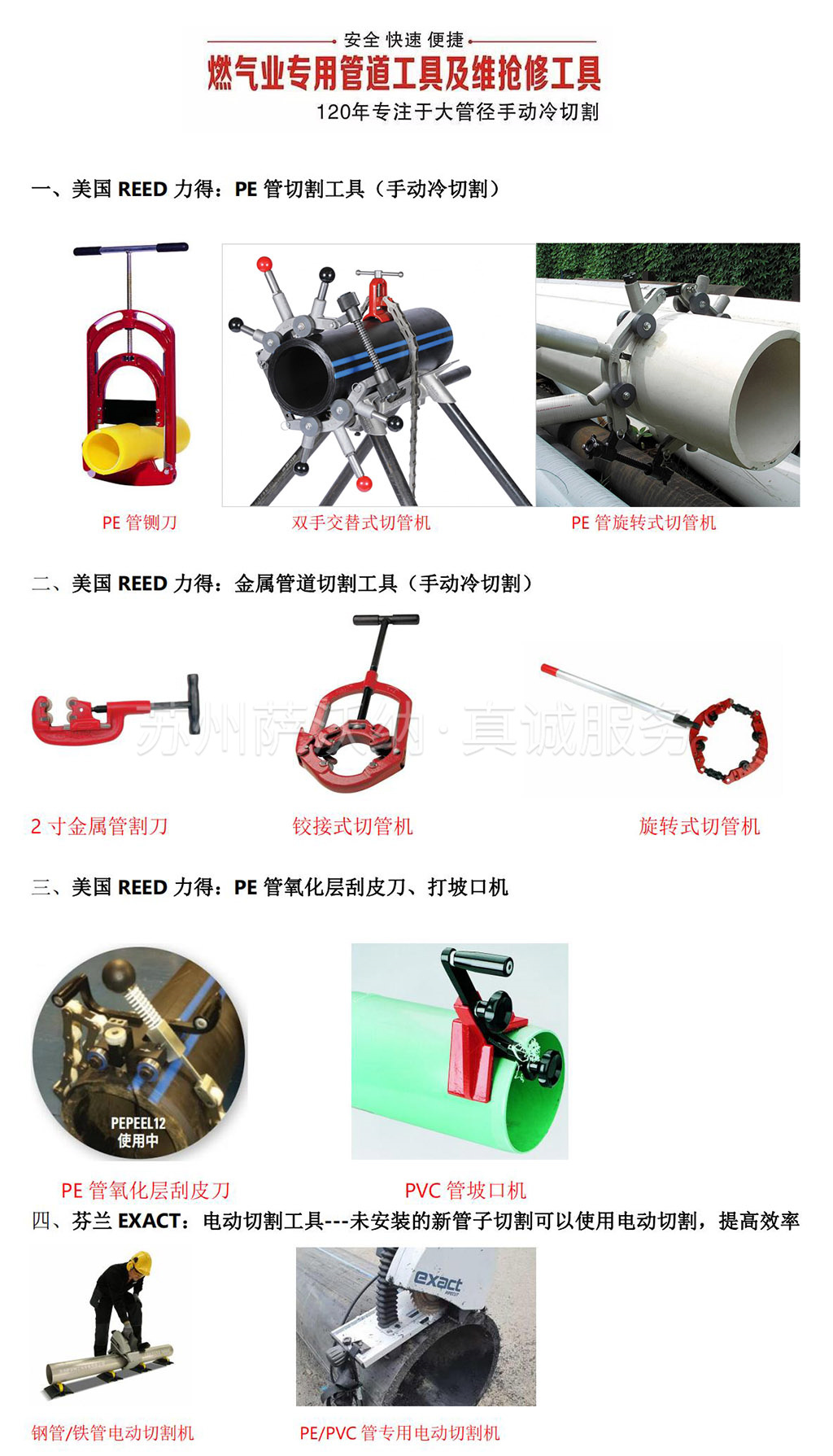 安全 快速 便捷

燃气业专用管道工具及维抢修工具

120年专注于大管径手动冷切割

一、美国 REED 力得：PE 管切割工具（手动冷切割）

PE 管铡刀

双手交替式切管机

PE 管旋转式切管机

二、美国 REED 力得：金属管道切割工具（手动冷切割）

苏州萨沃纳·真诚服务

2 寸金属管割刀

铰接式切管机

旋转式切管机

三、美国 REED 力得：PE 管氧化层刮皮刀、打坡口机

PEPEEL12
使用中

PE 管氧化层刮皮刀

PVC 管坡口机

四、芬兰 EXACT：电动切割工具---未安装的新管子切割可以使用电动切割，提高效率

exact

钢管/铁管电动切割机

PE/PVC 管专用电动切割机